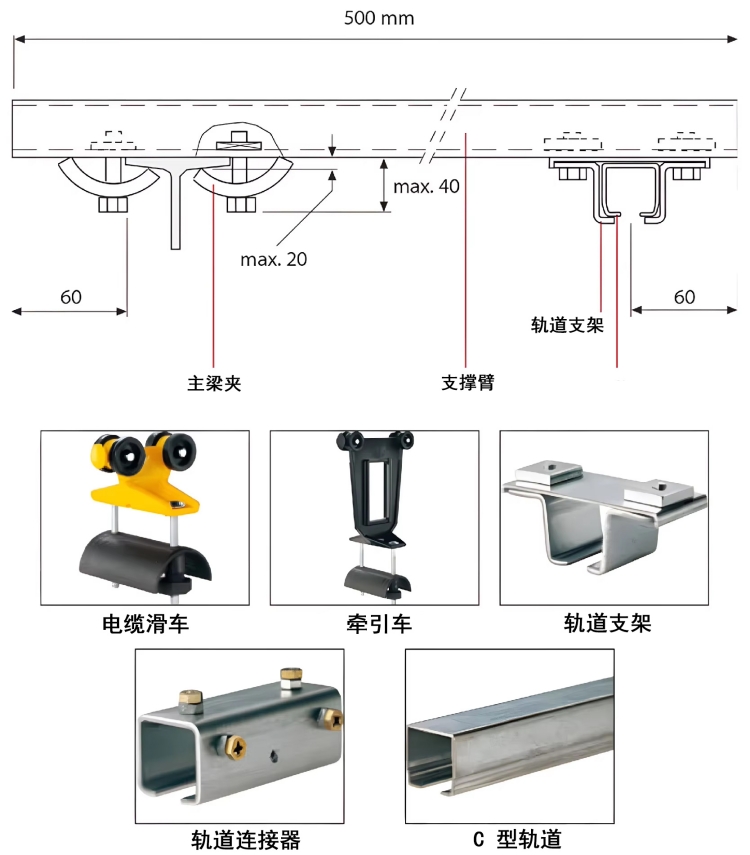 500 mm

max. 40

max. 20

60

60

轨道支架

主梁夹

支撑臂

电缆滑车

牵引车

轨道支架

轨道连接器

C 型轨道